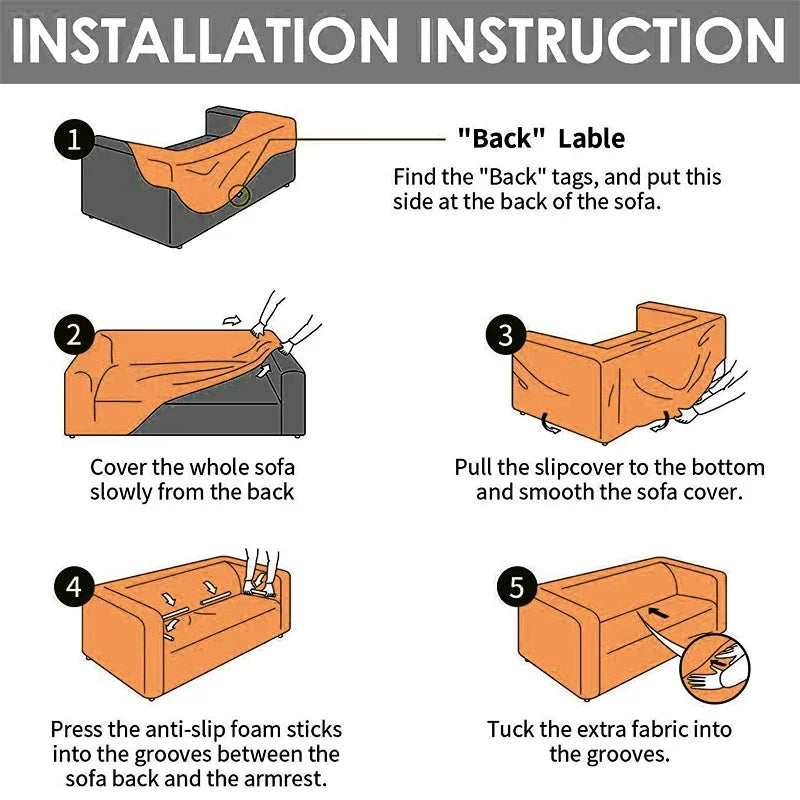 INSTALLATION INSTRUCTION

1

"Back" Lable

Find the "Back" tags, and put this side at the back of the sofa.

2

Cover the whole sofa slowly from the back

3

Pull the slipcover to the bottom and smooth the sofa cover.

4

Press the anti-slip foam sticks into the grooves between the sofa back and the armrest.

5

Tuck the extra fabric into the grooves.