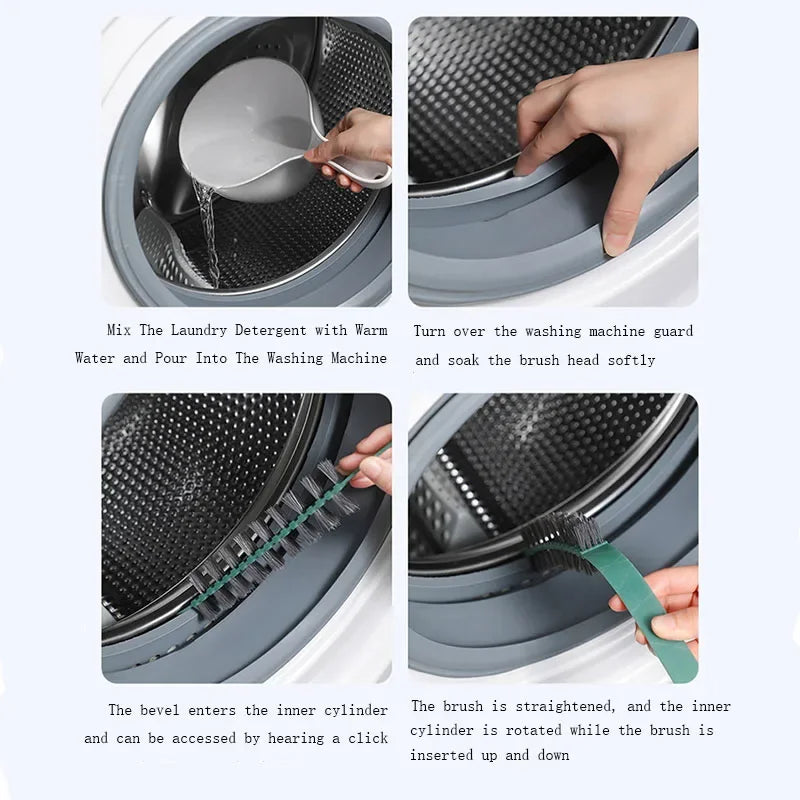 Mix The Laundry Detergent with Warm Water and Pour Into The Washing Machine

Turn over the washing machine guard and soak the brush head softly

The bevel enters the inner cylinder and can be accessed by hearing a click

The brush is straightened, and the inner cylinder is rotated while the brush is inserted up and down