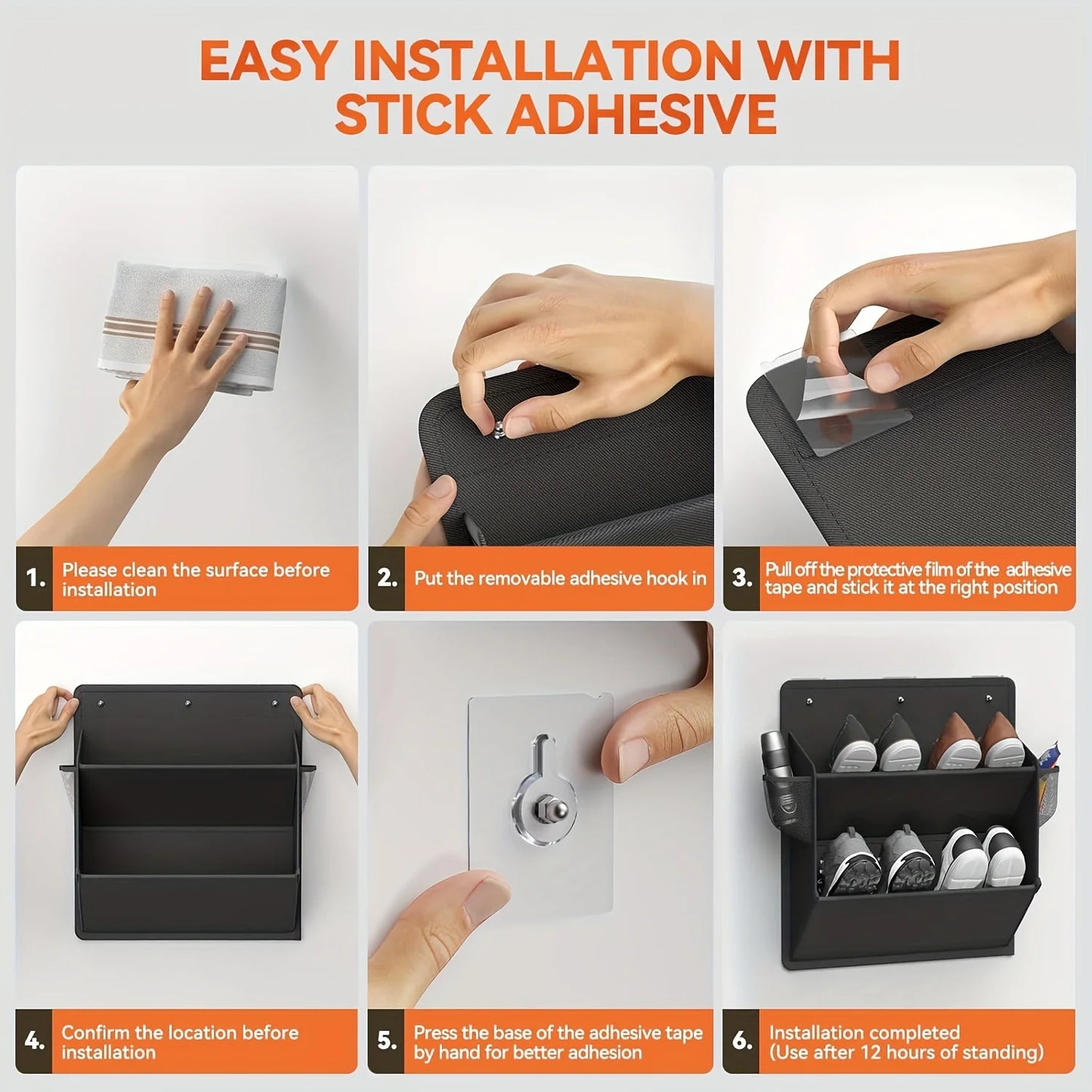 EASY INSTALLATION WITH STICK ADHESIVE

1. Please clean the surface before installation

2. Put the removable adhesive hook in

3. Pull off the protective film of the adhesive tape and stick it at the right position

4. Confirm the location before installation

5. Press the base of the adhesive tape by hand for better adhesion

6. Installation completed (Use after 12 hours of standing)